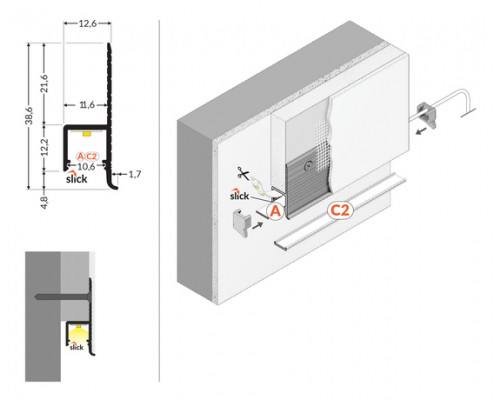 12,6

38,6

21,6

11,6

12,2

A C2

10,6

1,7

slick

4,8

slick

slick

A

C2