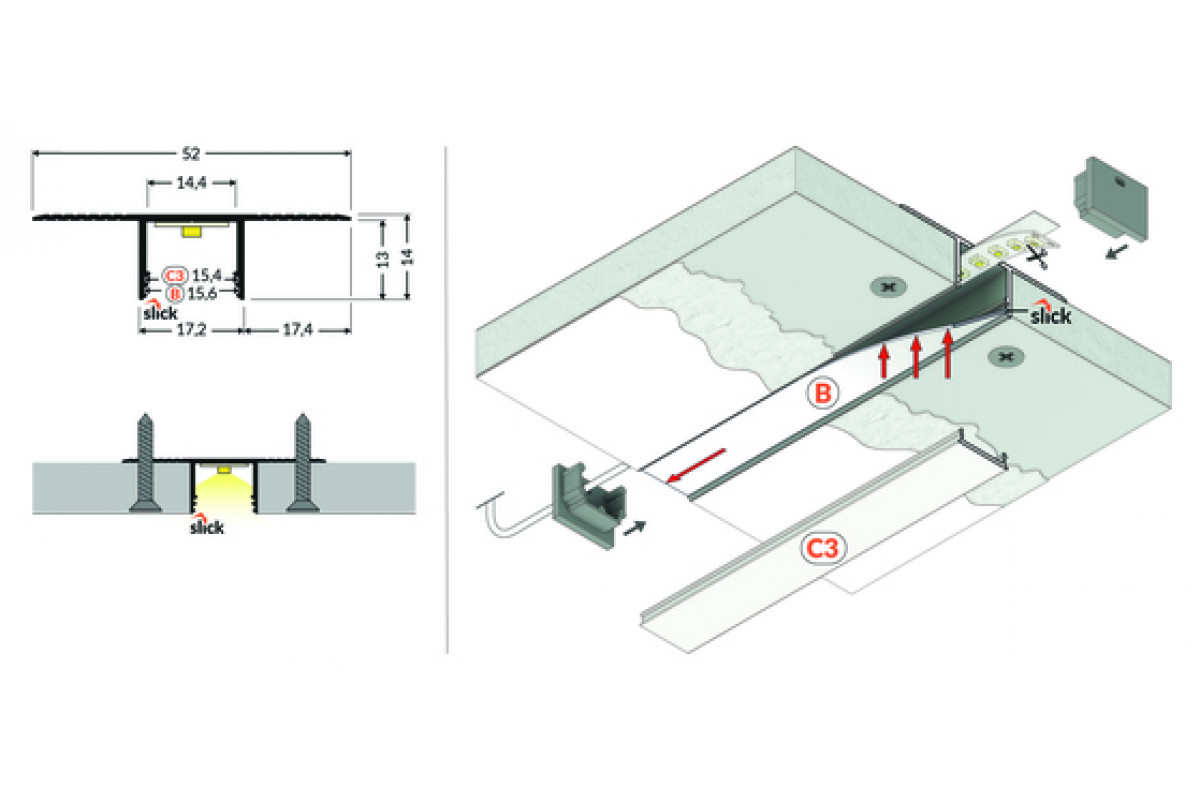 52
14,4
13
14
C3 15,4
B 15,6
slick
17,2
17,4

slick

slick
B
C3