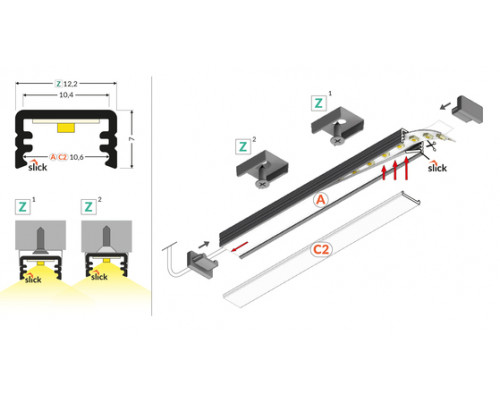 Z 12,2
10,4
7
A C2 10,6
slick

Z 1
Z 2
slick
slick

Z 1
Z 2
slick
A
C2