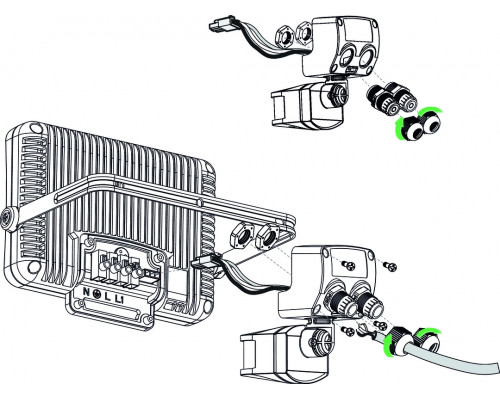 N L L1