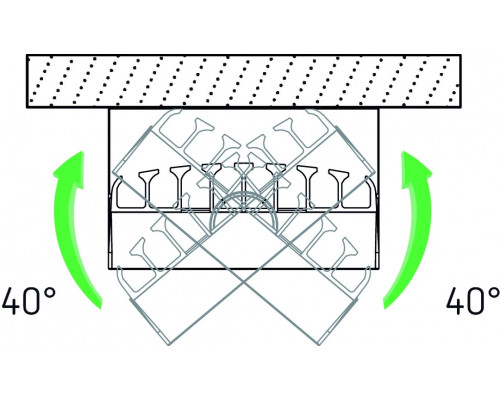 40°

40°