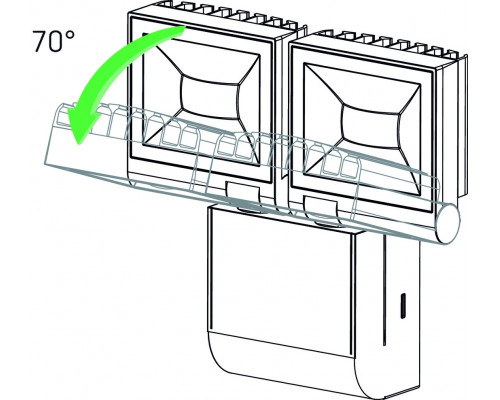 70°